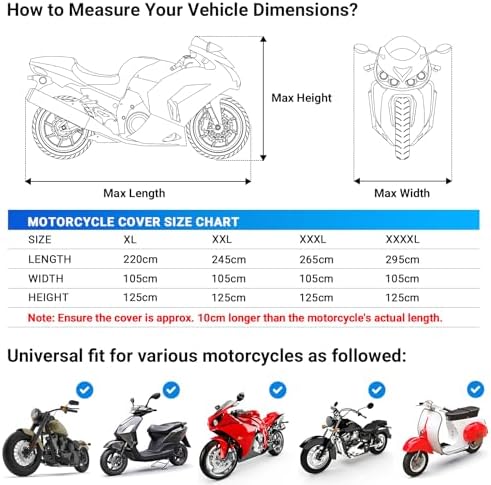 How to Measure Your Vehicle Dimensions?

Max Height

Max Length

Max Width

MOTORCYCLE COVER SIZE CHART

| SIZE | XL | XXL | XXXL | XXXXL |
|---|---|---|---|---|
| LENGTH | 220cm | 245cm | 265cm | 295cm |
| WIDTH | 105cm | 105cm | 105cm | 105cm |
| HEIGHT | 125cm | 125cm | 125cm | 125cm |

Note: Ensure the cover is approx. 10cm longer than the motorcycle's actual length.

Universal fit for various motorcycles as followed: